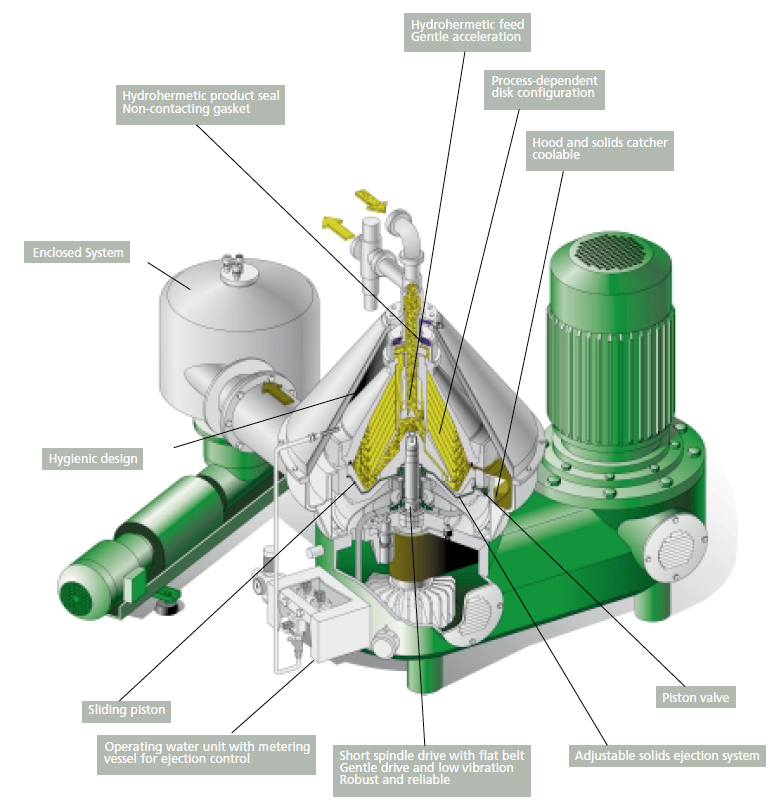 Hydrohermetic feed
Gentle acceleration

Hydrohermetic product seal
Non-contacting gasket

Process-dependent
disk configuration

Hood and solids catcher
coolable

Enclosed System

Hygienic design

Sliding piston

Operating water unit with metering vessel for ejection control

Short spindle drive with flat belt
Gentle drive and low vibration
Robust and reliable

Piston valve

Adjustable solids ejection system